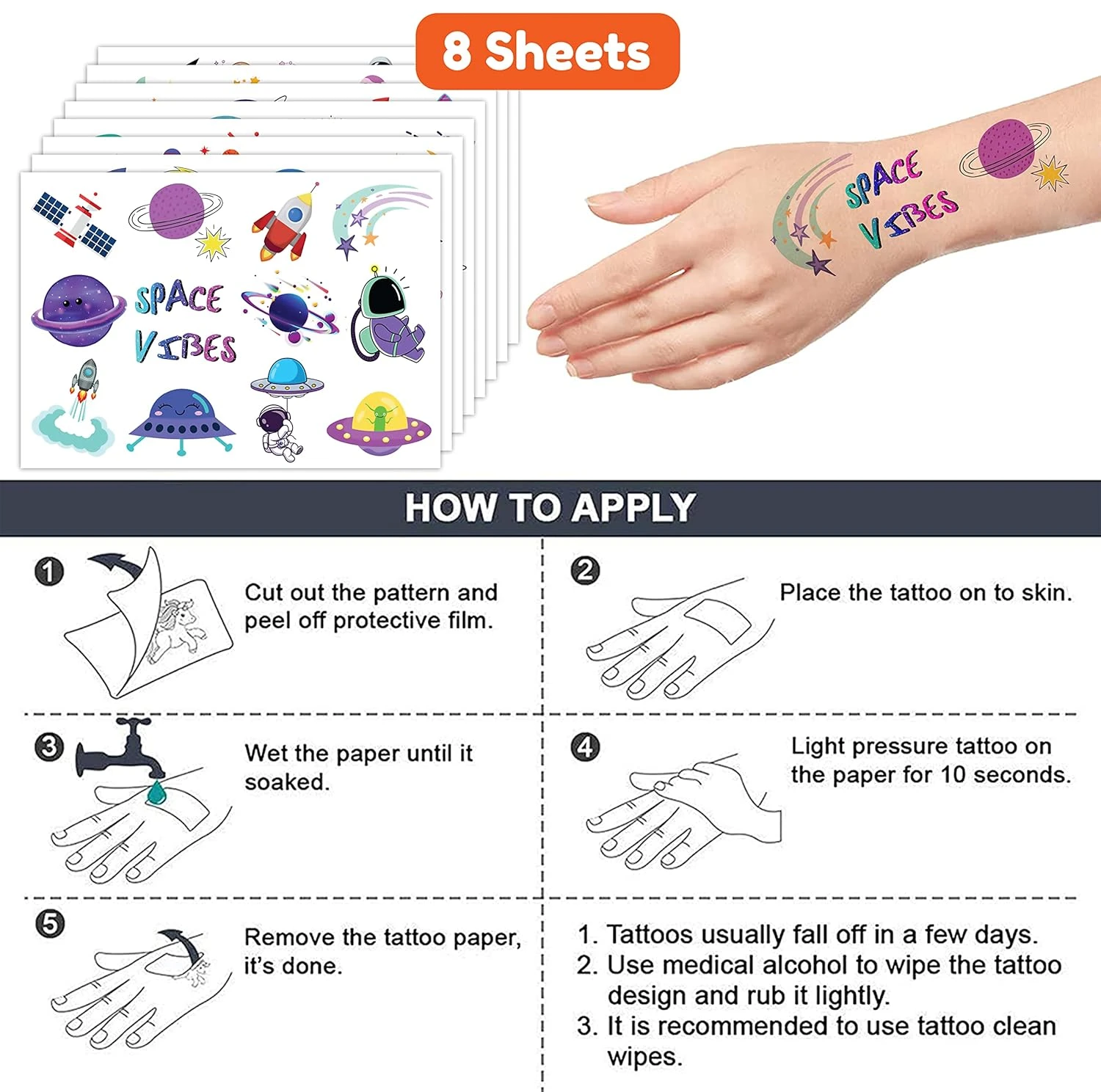 8 Sheets

SPACE VIBES

SPACE VIBES

HOW TO APPLY

1 Cut out the pattern and peel off protective film.

2 Place the tattoo on to skin.

3 Wet the paper until it soaked.

4 Light pressure tattoo on the paper for 10 seconds.

5 Remove the tattoo paper, it's done.

1. Tattoos usually fall off in a few days.
2. Use medical alcohol to wipe the tattoo design and rub it lightly.
3. It is recommended to use tattoo clean wipes.