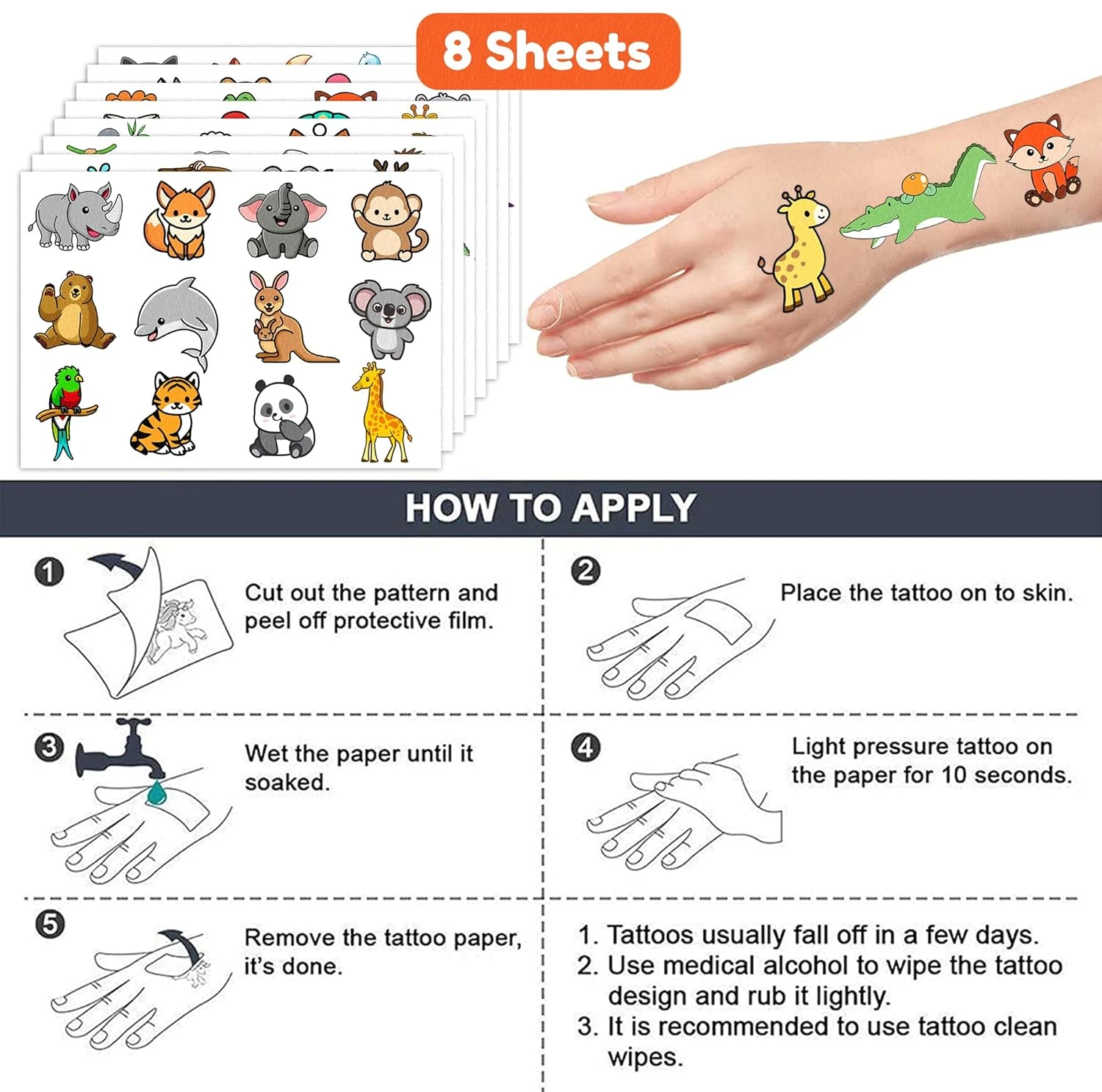 8 Sheets

HOW TO APPLY

1 Cut out the pattern and peel off protective film.

2 Place the tattoo on to skin.

3 Wet the paper until it soaked.

4 Light pressure tattoo on the paper for 10 seconds.

5 Remove the tattoo paper, it's done.

1. Tattoos usually fall off in a few days.
2. Use medical alcohol to wipe the tattoo design and rub it lightly.
3. It is recommended to use tattoo clean wipes.