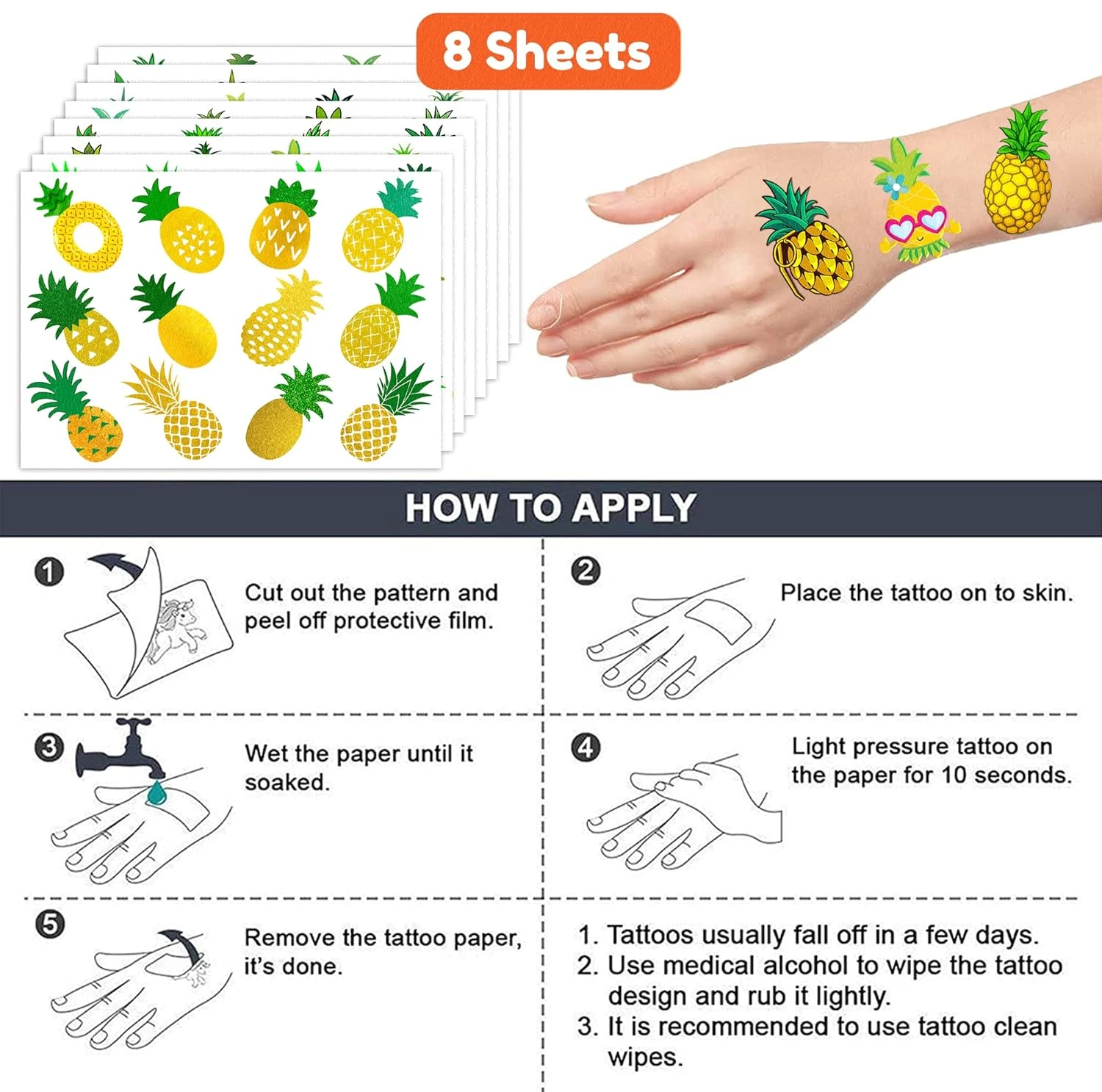 8 Sheets

HOW TO APPLY

1 Cut out the pattern and peel off protective film.

2 Place the tattoo on to skin.

3 Wet the paper until it soaked.

4 Light pressure tattoo on the paper for 10 seconds.

5 Remove the tattoo paper, it's done.

1. Tattoos usually fall off in a few days.
2. Use medical alcohol to wipe the tattoo design and rub it lightly.
3. It is recommended to use tattoo clean wipes.