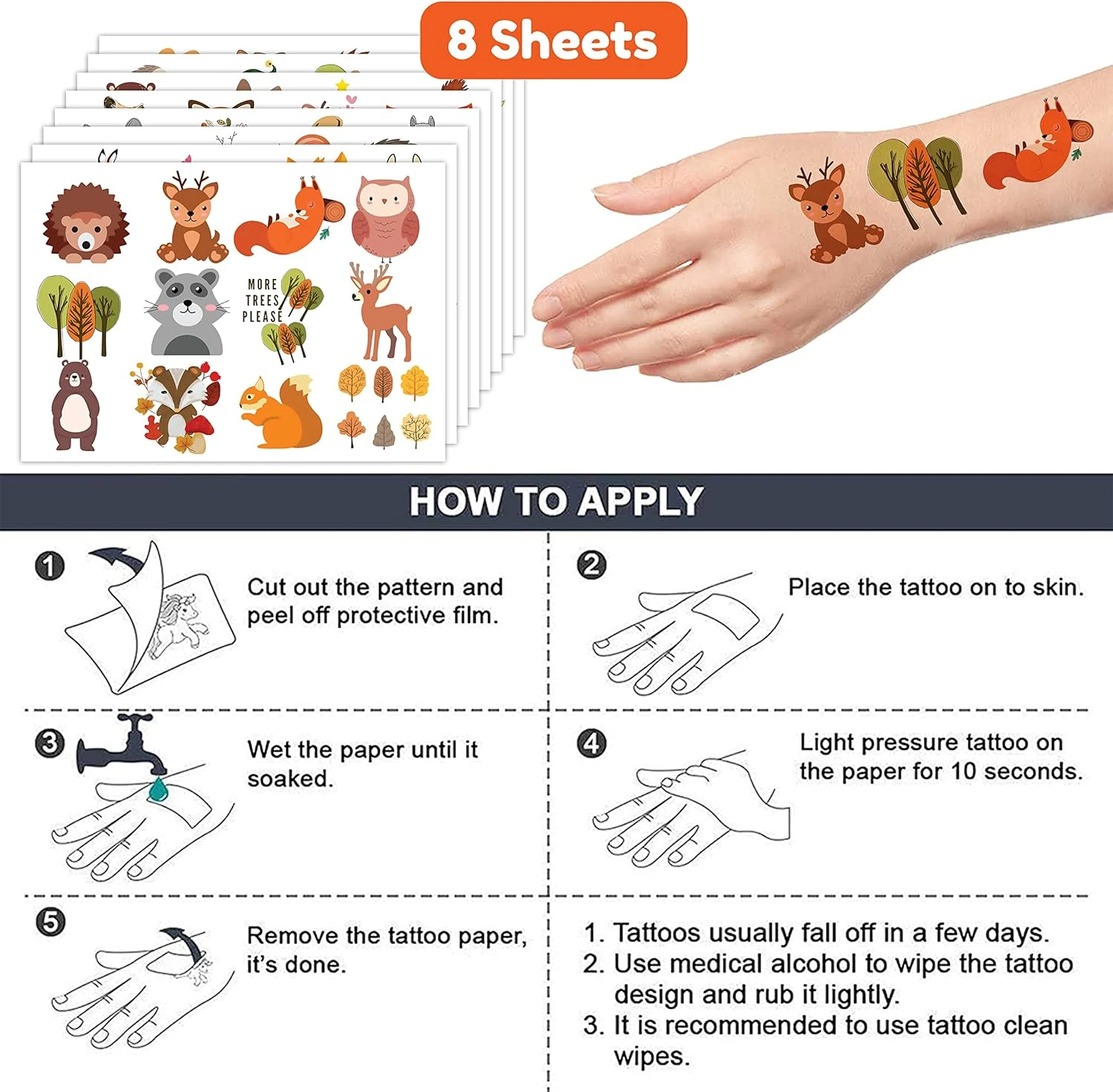 8 Sheets

MORE TREES PLEASE

HOW TO APPLY

1 Cut out the pattern and peel off protective film.

2 Place the tattoo on to skin.

3 Wet the paper until it soaked.

4 Light pressure tattoo on the paper for 10 seconds.

5 Remove the tattoo paper, it's done.

1. Tattoos usually fall off in a few days.
2. Use medical alcohol to wipe the tattoo design and rub it lightly.
3. It is recommended to use tattoo clean wipes.