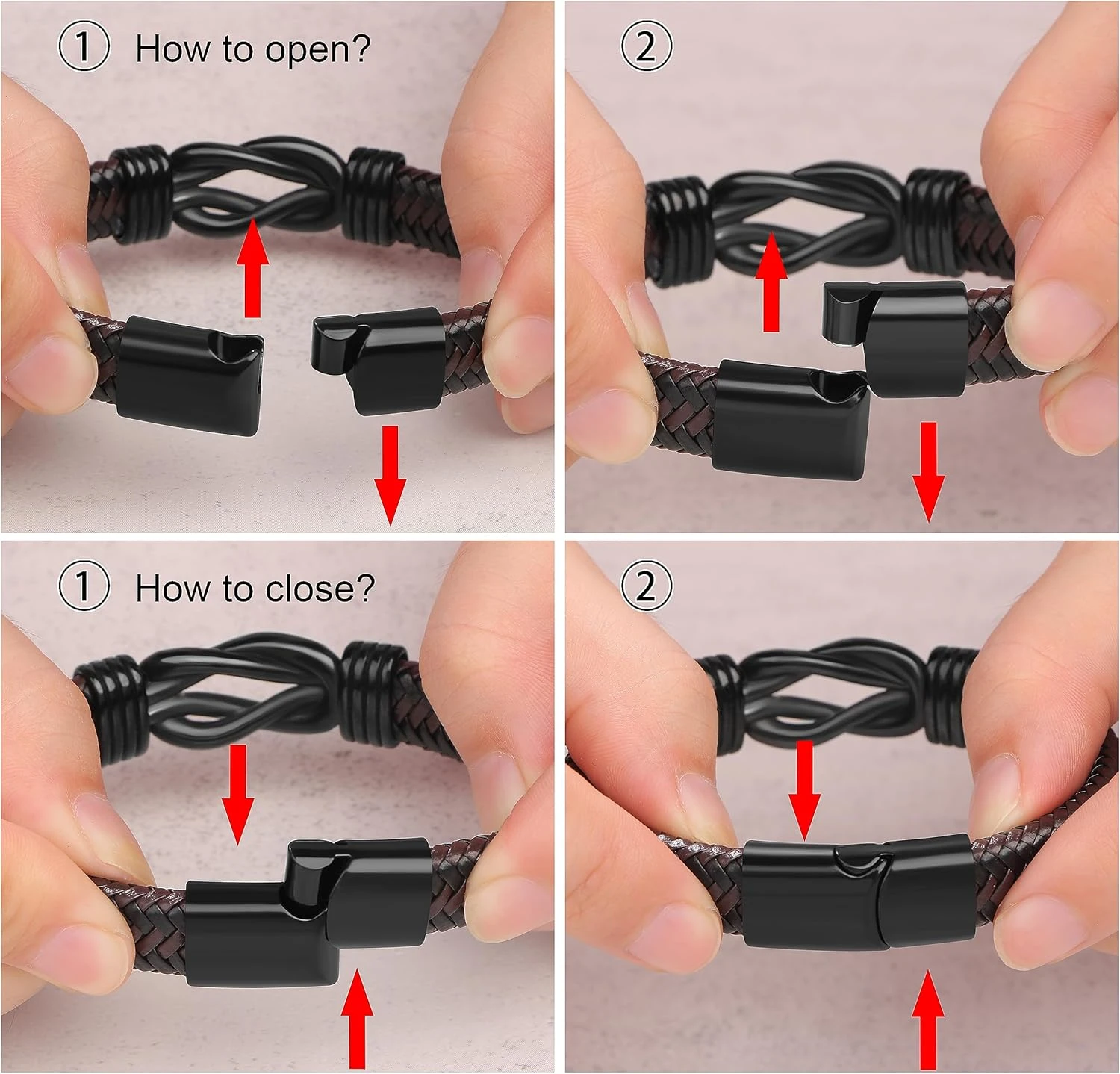 ① How to open?

②

① How to close?

②