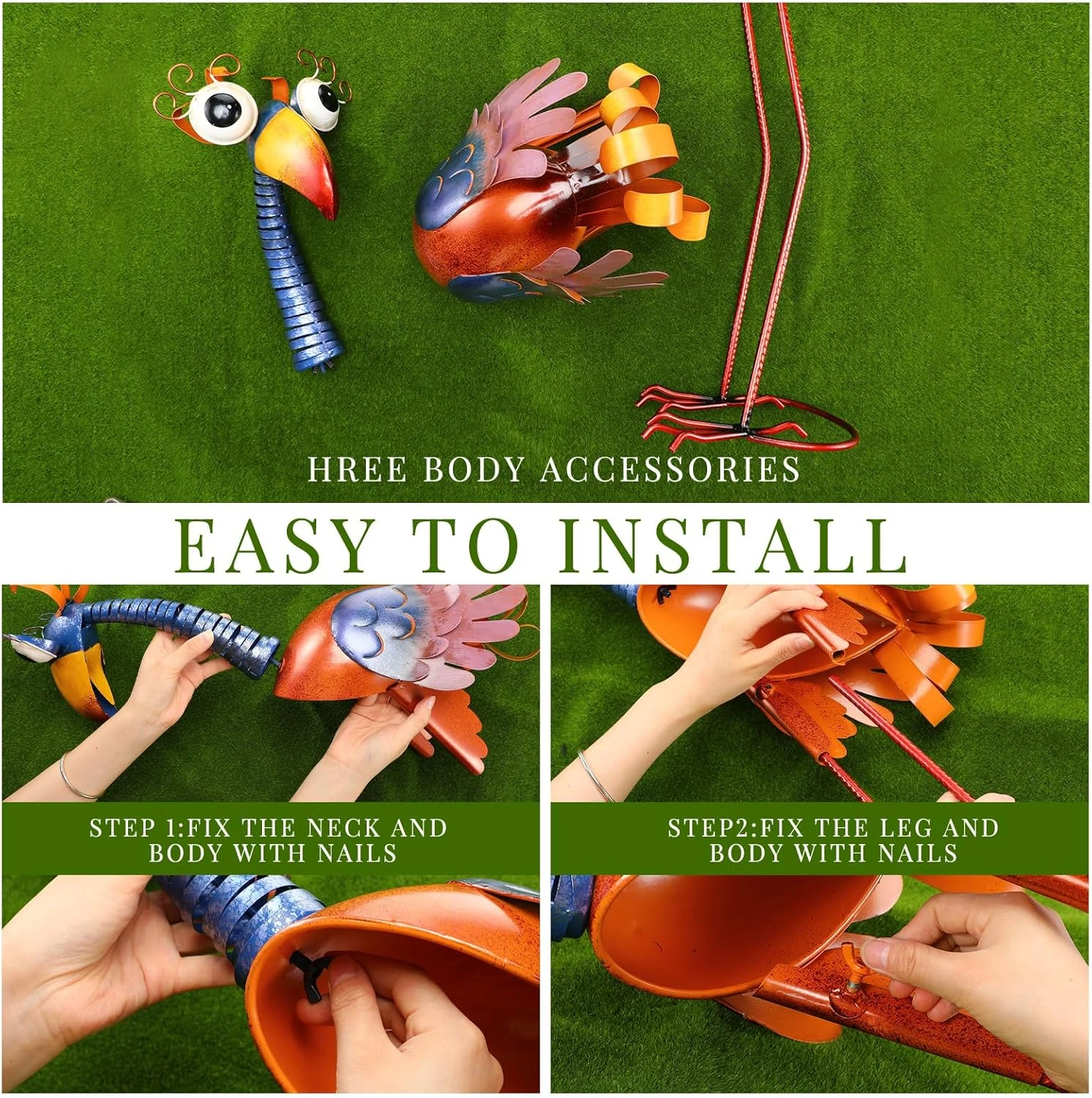 HREE BODY ACCESSORIES

EASY TO INSTALL

STEP 1:FIX THE NECK AND BODY WITH NAILS

STEP2:FIX THE LEG AND BODY WITH NAILS