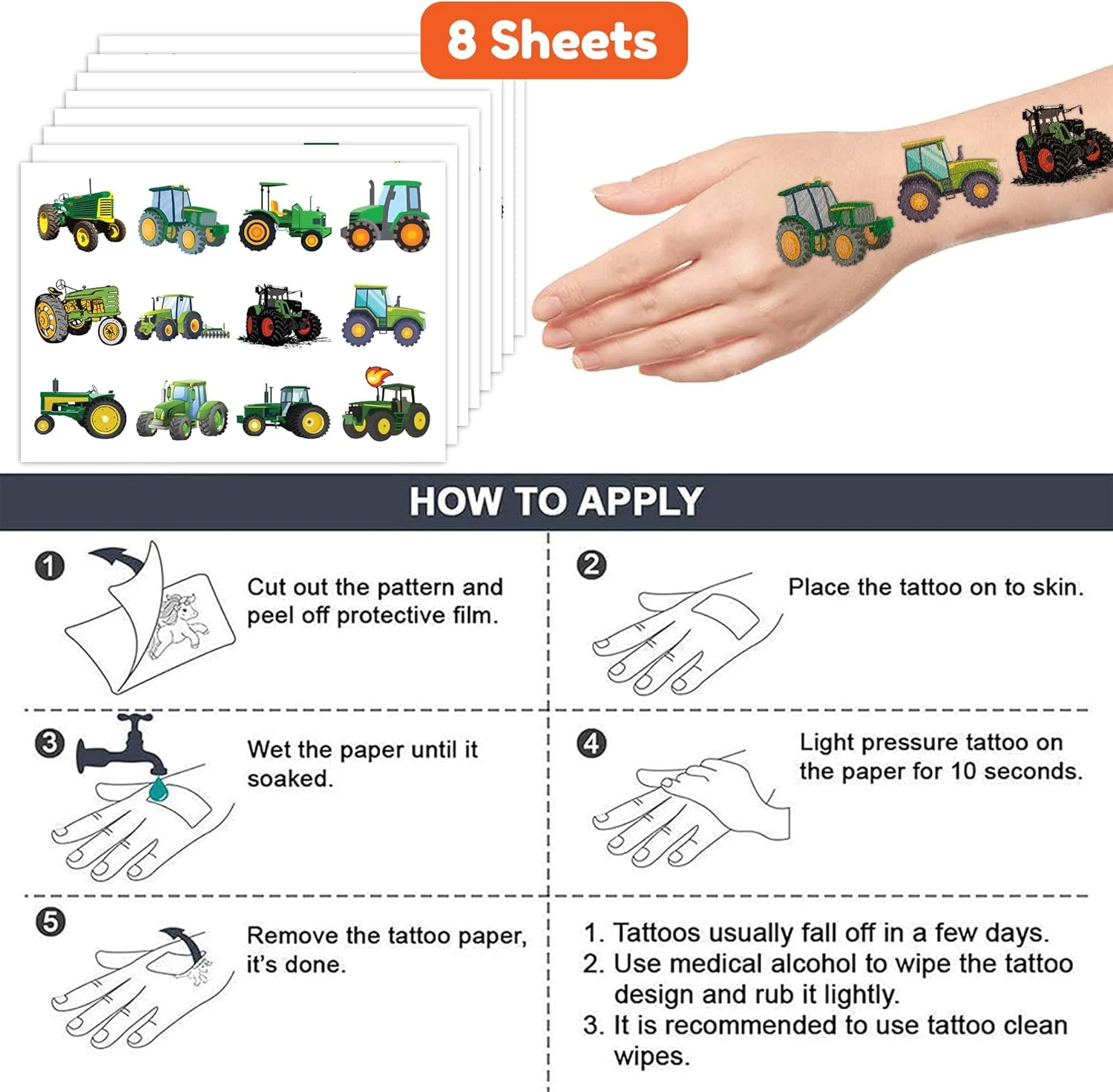 8 Sheets

HOW TO APPLY

1 Cut out the pattern and peel off protective film.

2 Place the tattoo on to skin.

3 Wet the paper until it soaked.

4 Light pressure tattoo on the paper for 10 seconds.

5 Remove the tattoo paper, it's done.

1. Tattoos usually fall off in a few days.
2. Use medical alcohol to wipe the tattoo design and rub it lightly.
3. It is recommended to use tattoo clean wipes.