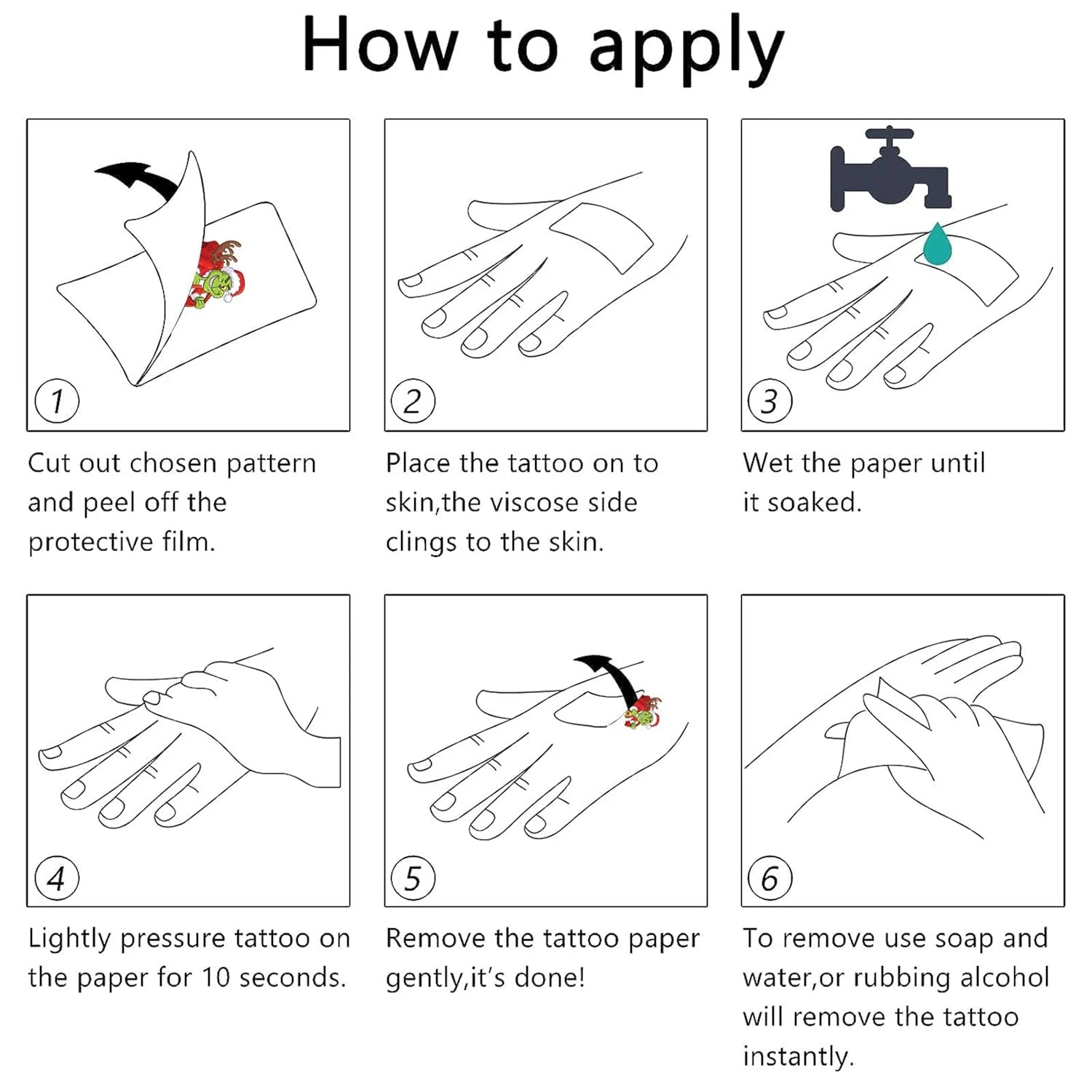 How to apply

1

Cut out chosen pattern and peel off the protective film.

2

Place the tattoo on to skin,the viscose side clings to the skin.

3

Wet the paper until it soaked.

4

Lightly pressure tattoo on the paper for 10 seconds.

5

Remove the tattoo paper gently,it's done!

6

To remove use soap and water,or rubbing alcohol will remove the tattoo instantly.