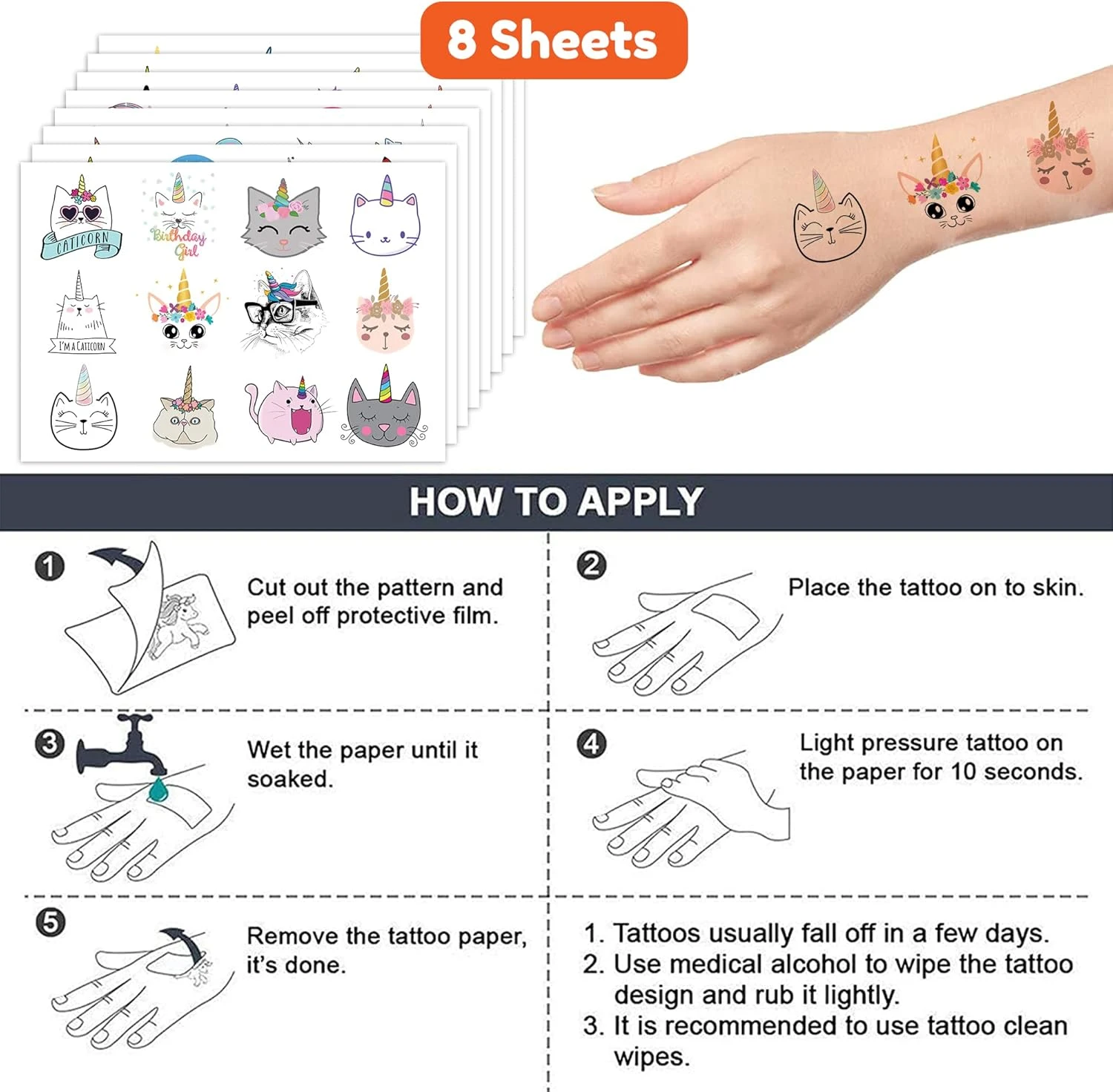 8 Sheets

CATICORN

Birthday Girl

I'M A CATICORN

HOW TO APPLY

1 Cut out the pattern and peel off protective film.

2 Place the tattoo on to skin.

3 Wet the paper until it soaked.

4 Light pressure tattoo on the paper for 10 seconds.

5 Remove the tattoo paper, it's done.

1. Tattoos usually fall off in a few days.
2. Use medical alcohol to wipe the tattoo design and rub it lightly.
3. It is recommended to use tattoo clean wipes.