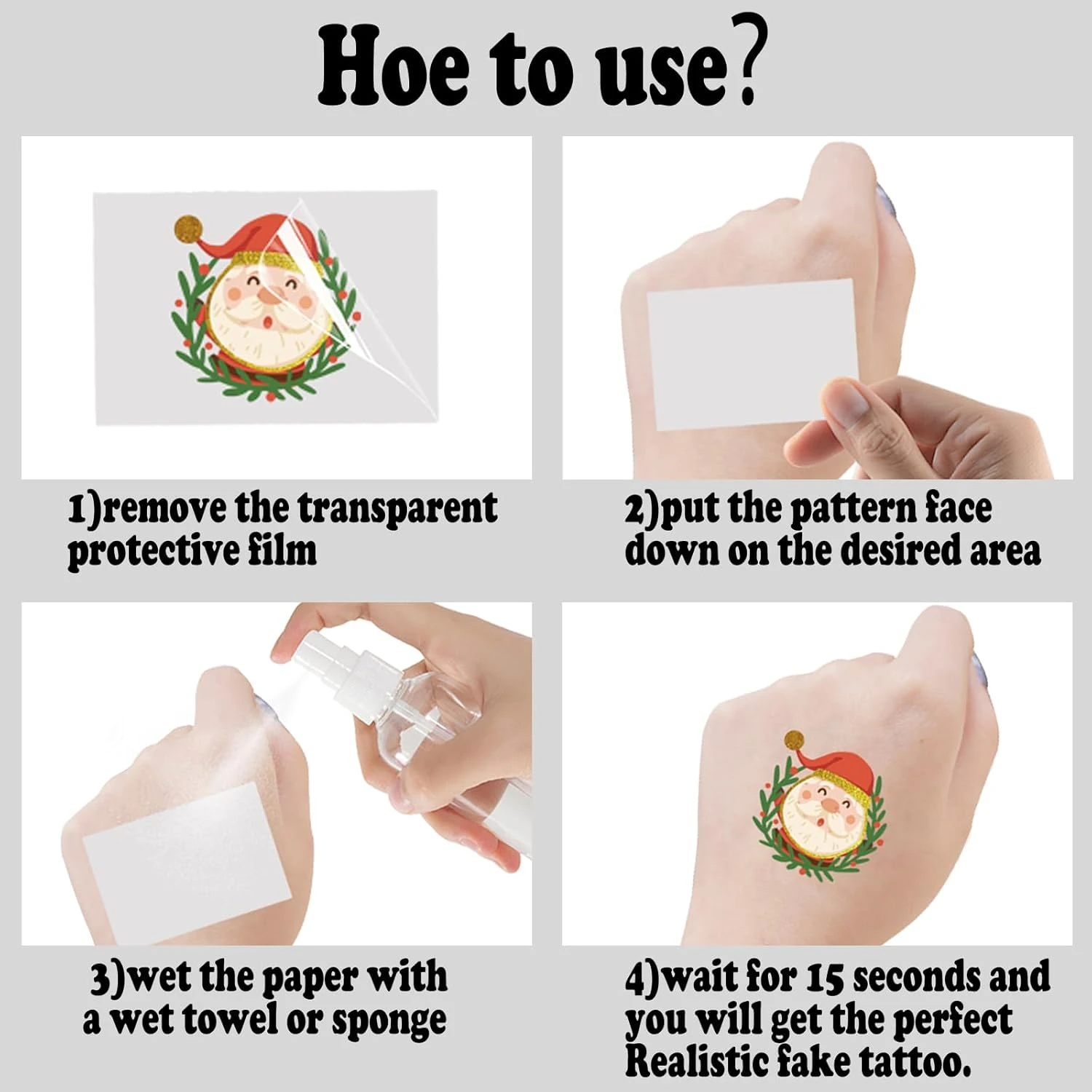 Hoe to use?

1)remove the transparent protective film

2)put the pattern face down on the desired area

3)wet the paper with a wet towel or sponge

4)wait for 15 seconds and you will get the perfect Realistic fake tattoo.