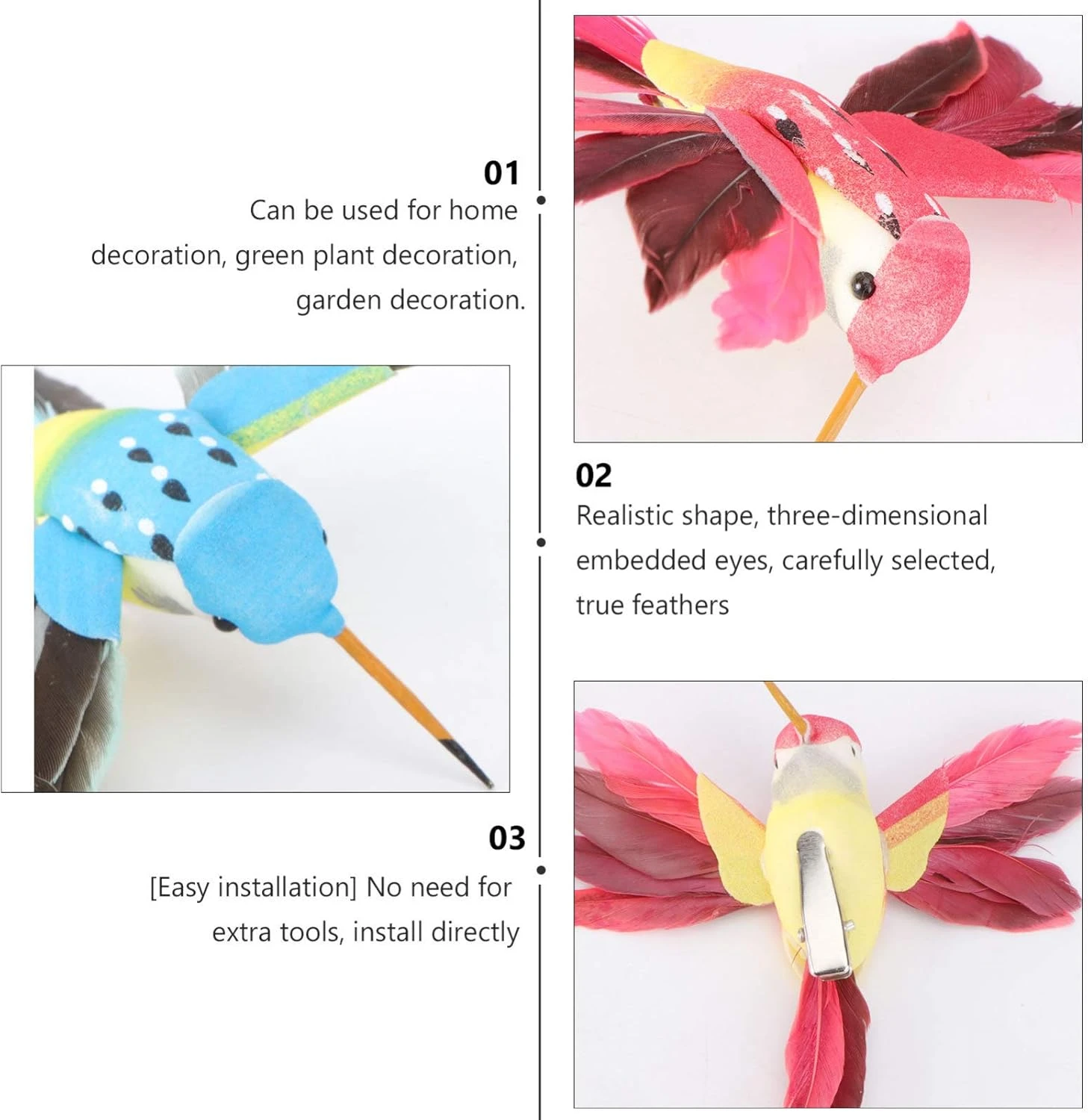 01
Can be used for home decoration, green plant decoration, garden decoration.

02
Realistic shape, three-dimensional embedded eyes, carefully selected, true feathers

03
[Easy installation] No need for extra tools, install directly