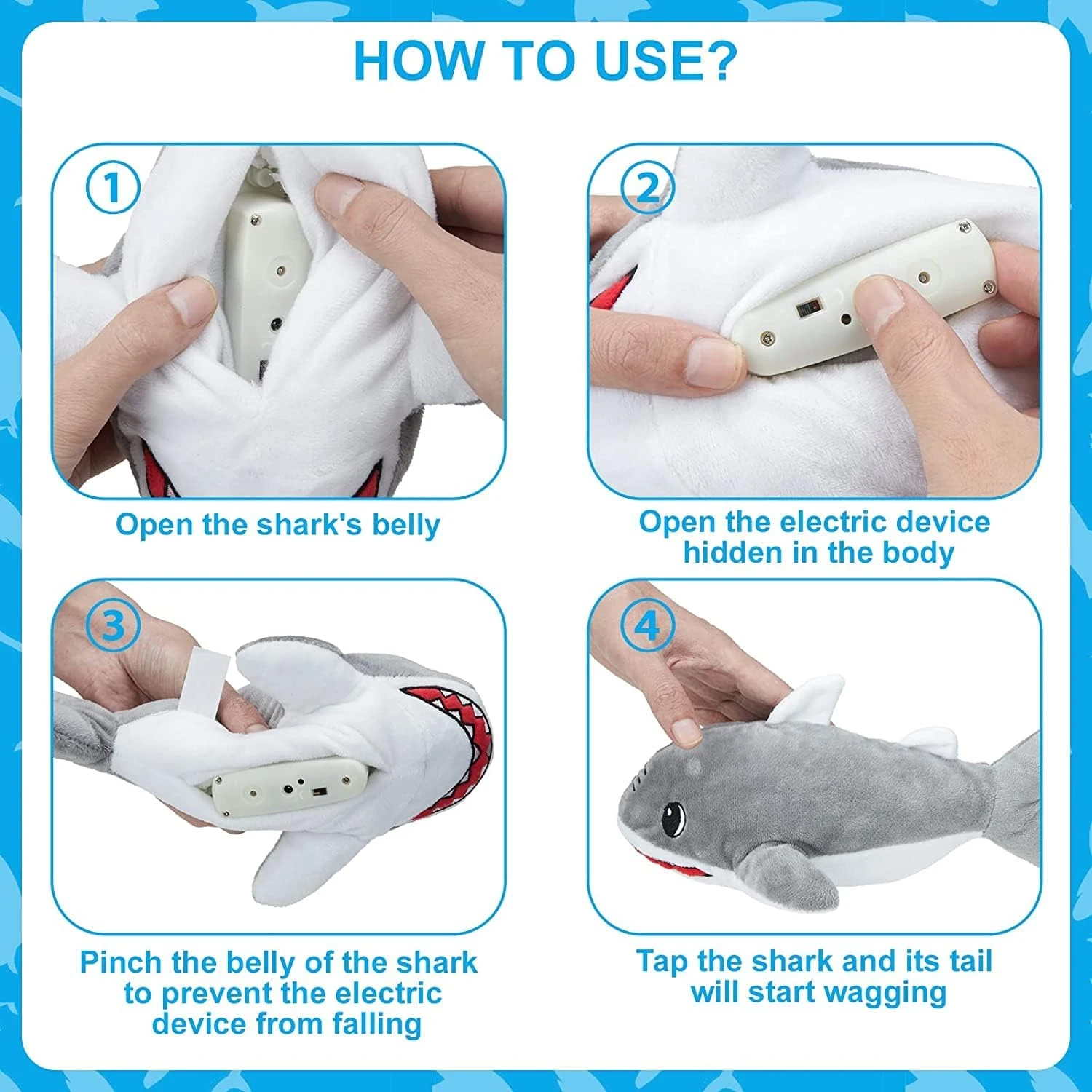 HOW TO USE?

1

Open the shark's belly

2

Open the electric device hidden in the body

3

Pinch the belly of the shark to prevent the electric device from falling

4

Tap the shark and its tail will start wagging