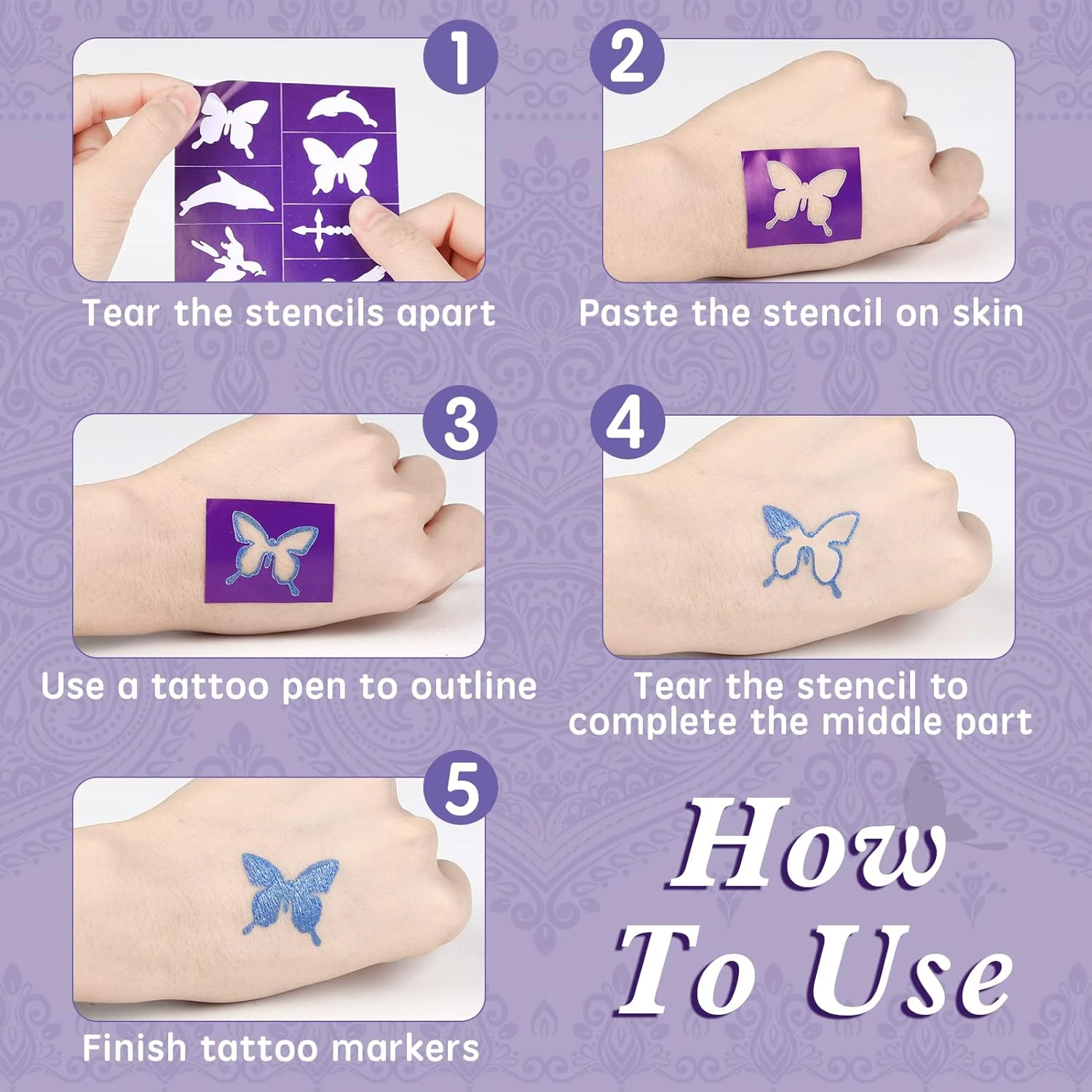 1
Tear the stencils apart

2
Paste the stencil on skin

3
Use a tattoo pen to outline

4
Tear the stencil to complete the middle part

5
Finish tattoo markers

How To Use