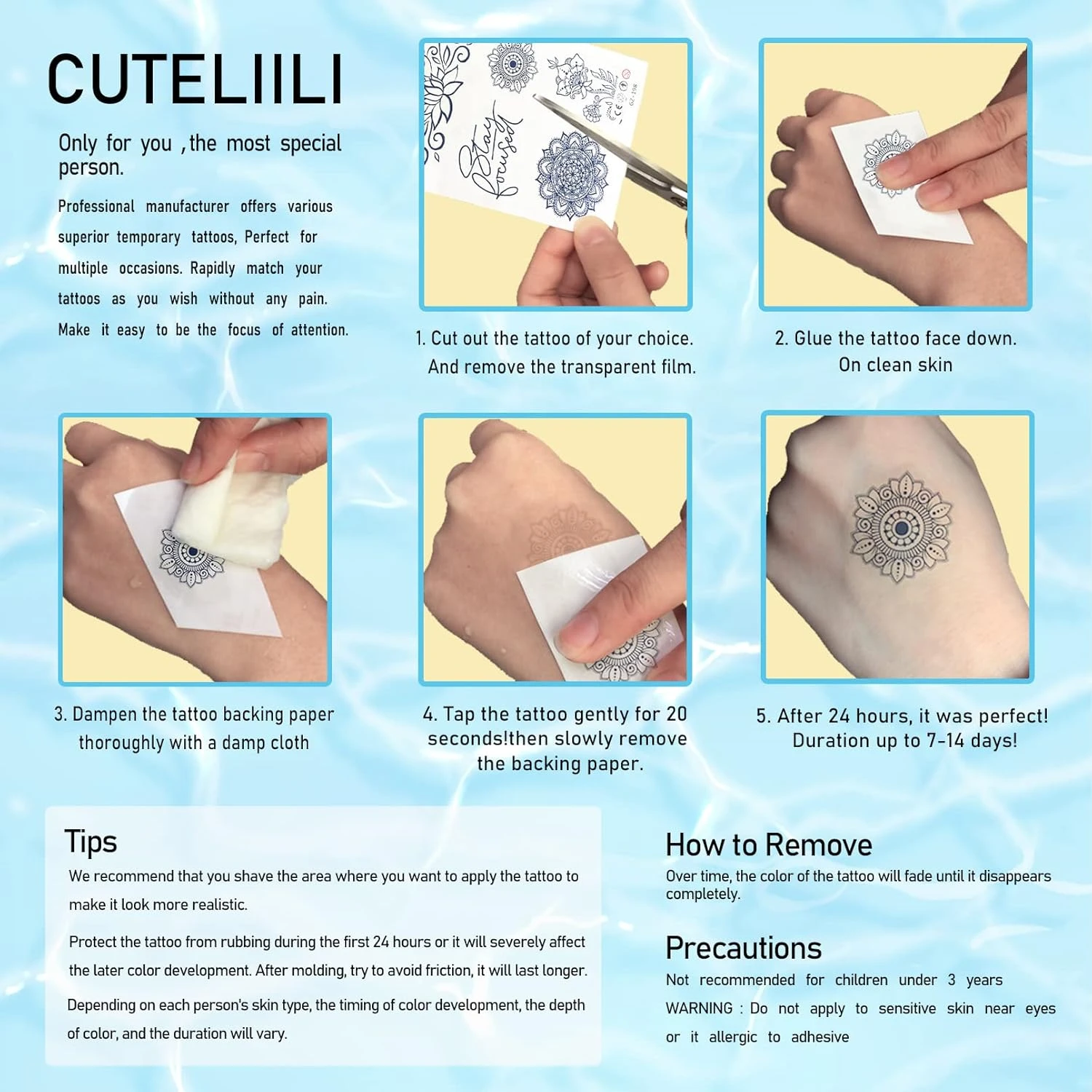 CUTELIILI

Only for you ,the most special person.

Professional manufacturer offers various superior temporary tattoos, Perfect for multiple occasions. Rapidly match your tattoos as you wish without any pain. Make it easy to be the focus of attention.

Stay focused

1. Cut out the tattoo of your choice. And remove the transparent film.

2. Glue the tattoo face down. On clean skin

3. Dampen the tattoo backing paper thoroughly with a damp cloth

4. Tap the tattoo gently for 20 seconds!then slowly remove the backing paper.

5. After 24 hours, it was perfect! Duration up to 7-14 days!

Tips

We recommend that you shave the area where you want to apply the tattoo to make it look more realistic.

Protect the tattoo from rubbing during the first 24 hours or it will severely affect the later color development. After molding, try to avoid friction, it will last longer.

Depending on each person's skin type, the timing of color development, the depth of color, and the duration will vary.

How to Remove

Over time, the color of the tattoo will fade until it disappears completely.

Precautions

Not recommended for children under 3 years

WARNING : Do not apply to sensitive skin near eyes or it allergic to adhesive