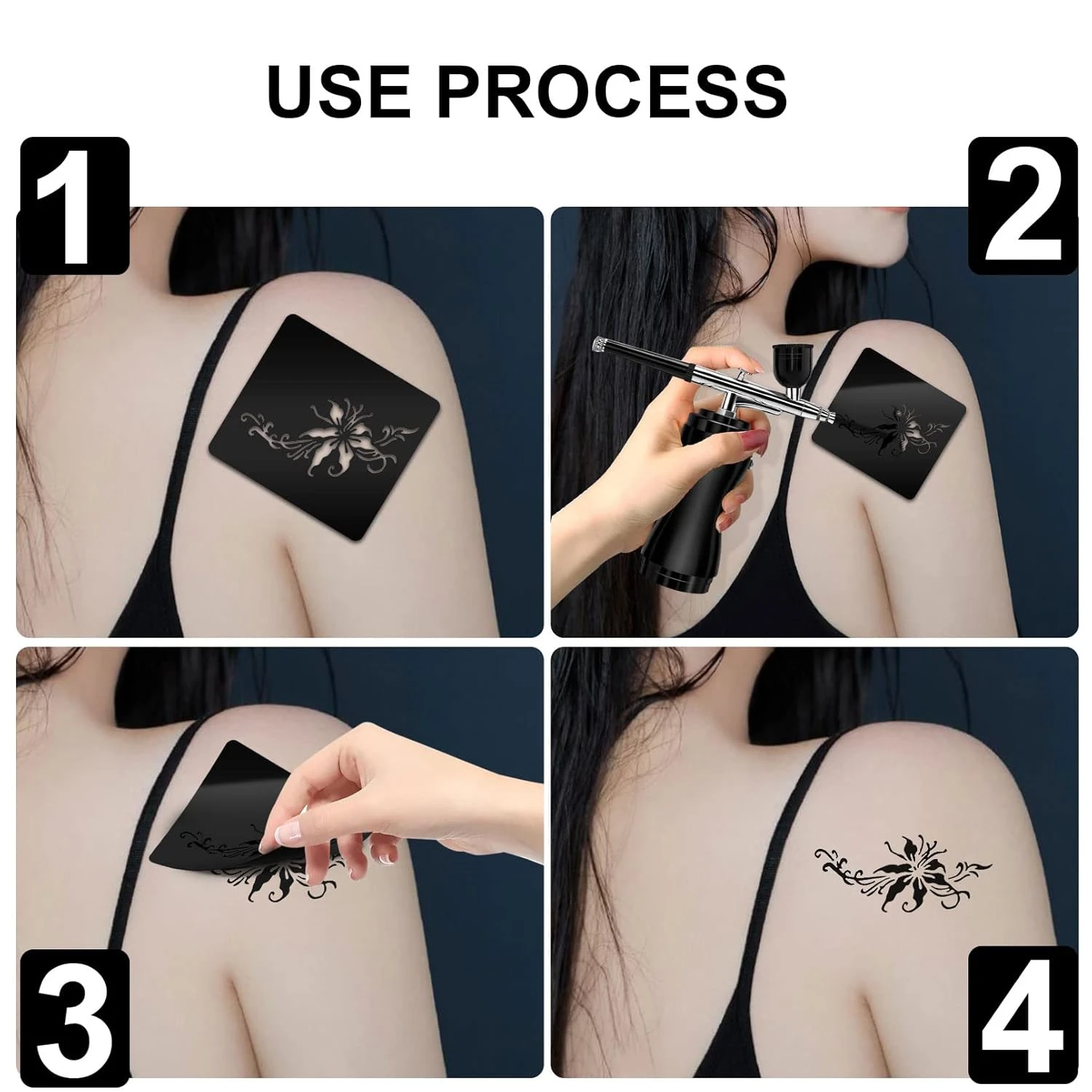 USE PROCESS

1

2

3

4