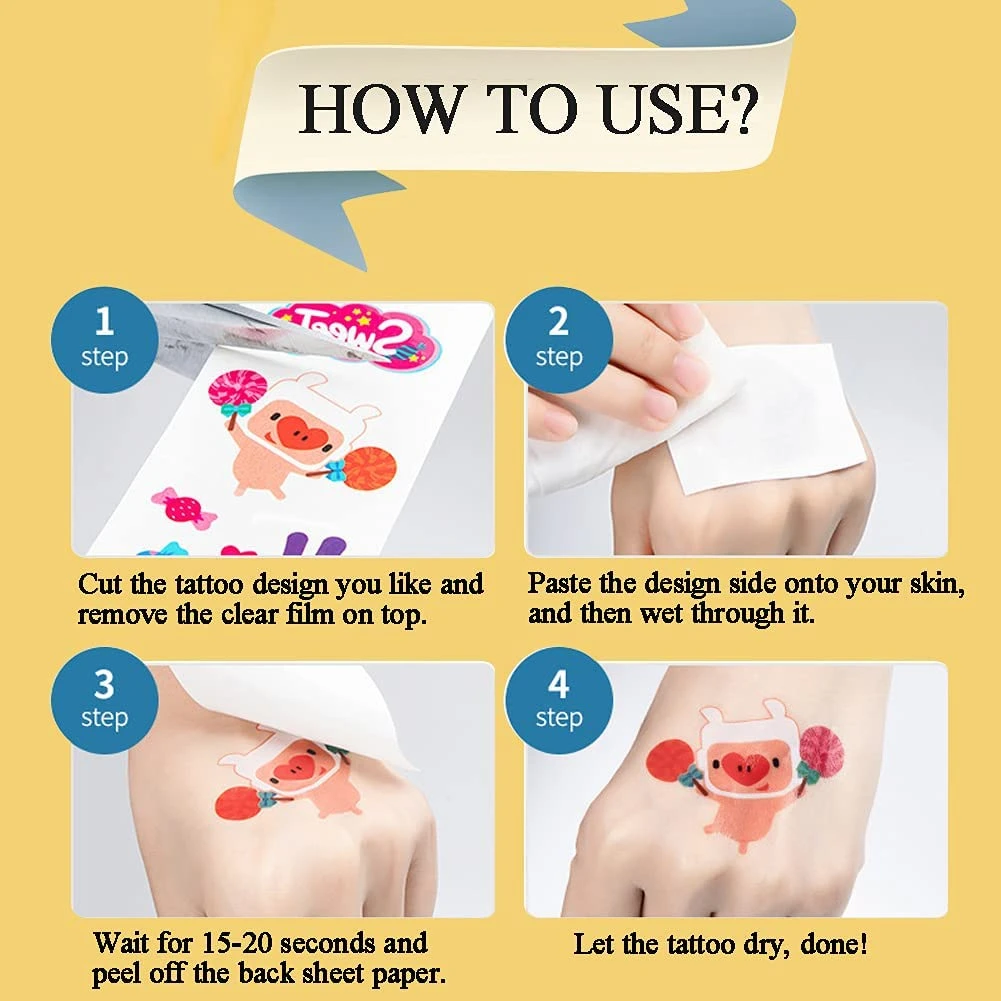 HOW TO USE?

1 step

Sweet

Cut the tattoo design you like and remove the clear film on top.

2 step

Paste the design side onto your skin, and then wet through it.

3 step

Wait for 15-20 seconds and peel off the back sheet paper.

4 step

Let the tattoo dry, done!