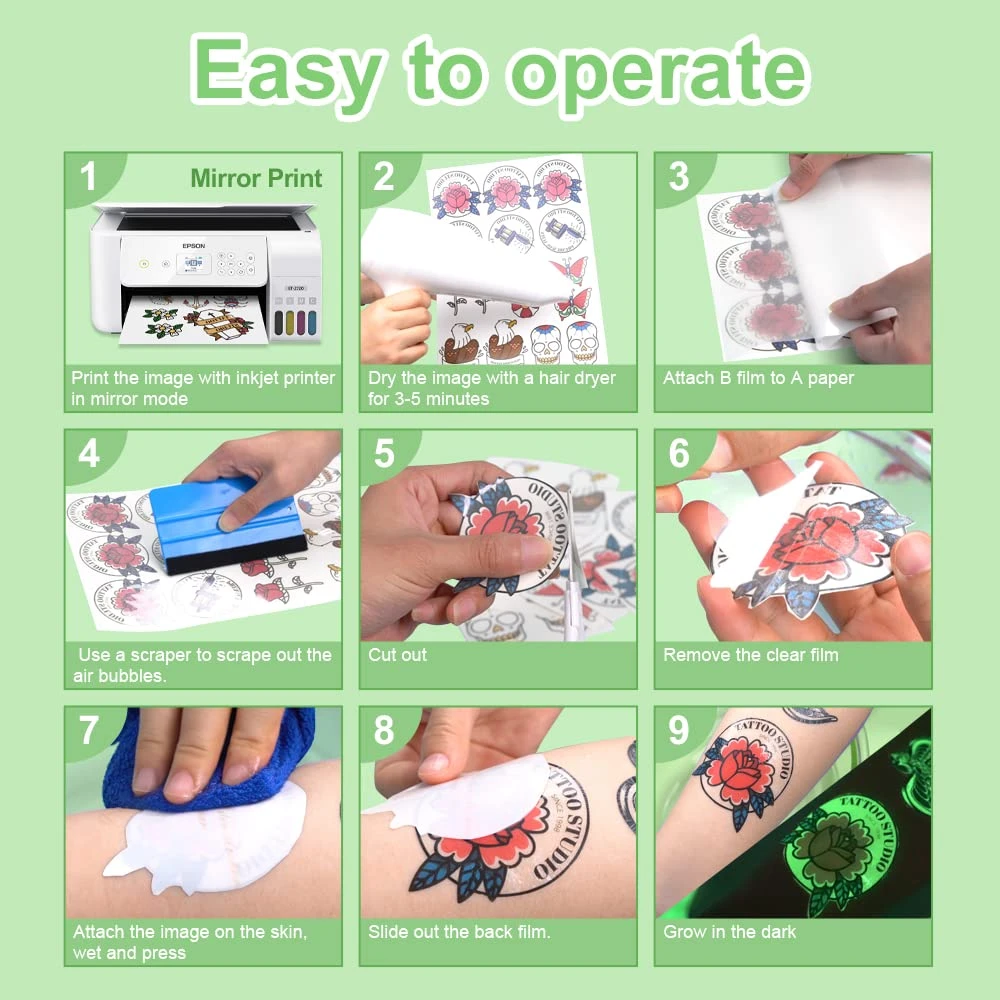 Easy to operate

1
Mirror Print
EPSON
Print the image with inkjet printer in mirror mode

2
Dry the image with a hair dryer for 3-5 minutes

3
Attach B film to A paper

4
Use a scraper to scrape out the air bubbles.

5
Cut out

6
Remove the clear film

7
Attach the image on the skin, wet and press

8
TATTOO STUDIO
Slide out the back film.

9
TATTOO STUDIO
TATTOO STUDIO
Grow in the dark