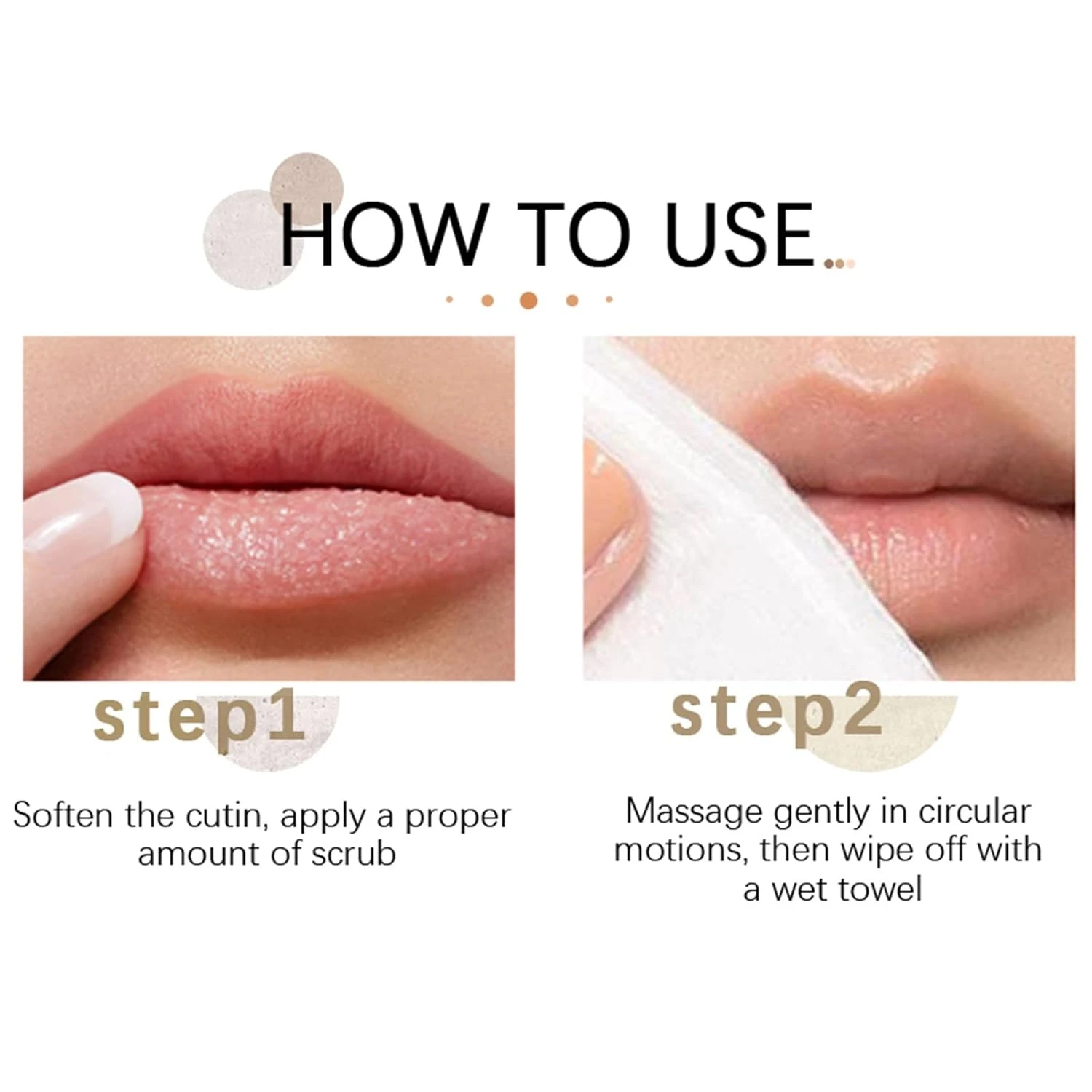 HOW TO USE

step1

Soften the cutin, apply a proper amount of scrub

step2

Massage gently in circular motions, then wipe off with a wet towel