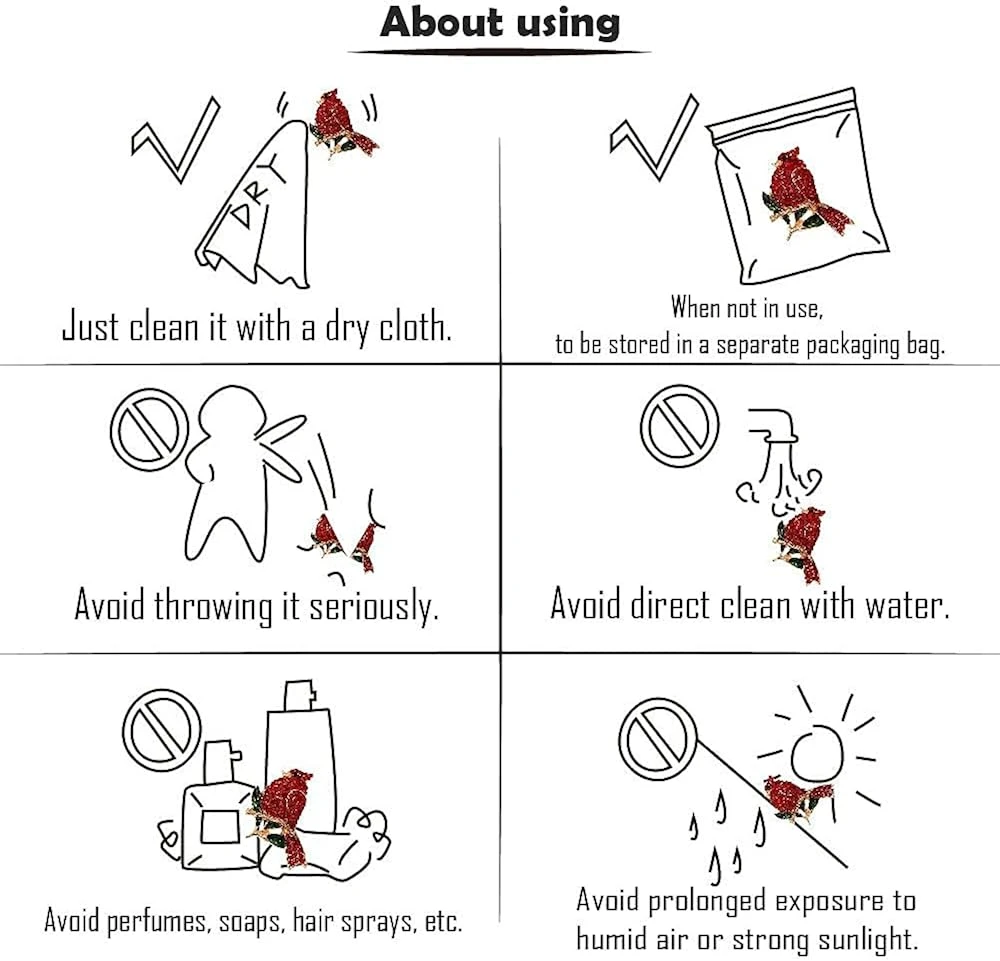 About using

DRY

Just clean it with a dry cloth.

When not in use,
to be stored in a separate packaging bag.

Avoid throwing it seriously.

Avoid direct clean with water.

Avoid perfumes, soaps, hair sprays, etc.

Avoid prolonged exposure to humid air or strong sunlight.